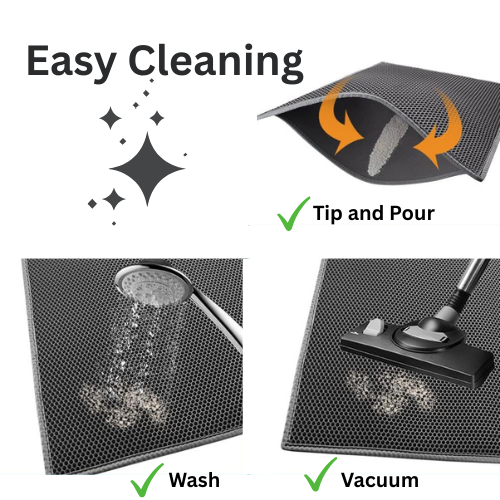 Easy Cleaning

✓ Tip and Pour

✓ Wash

✓ Vacuum