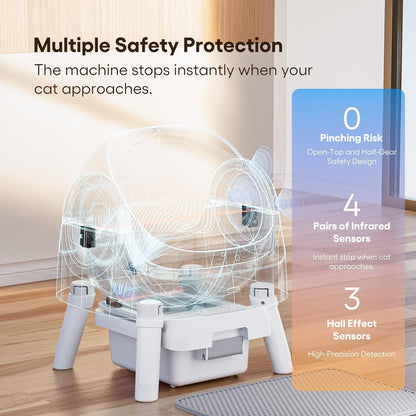 Multiple Safety Protection

The machine stops instantly when your cat approaches.

0
Pinching Risk
Open-Top and Half-Gear Safety Design

4
Pairs of Infrared Sensors
Instant stop when cat approaches.

3
Hall Effect Sensors
High-Precision Detection